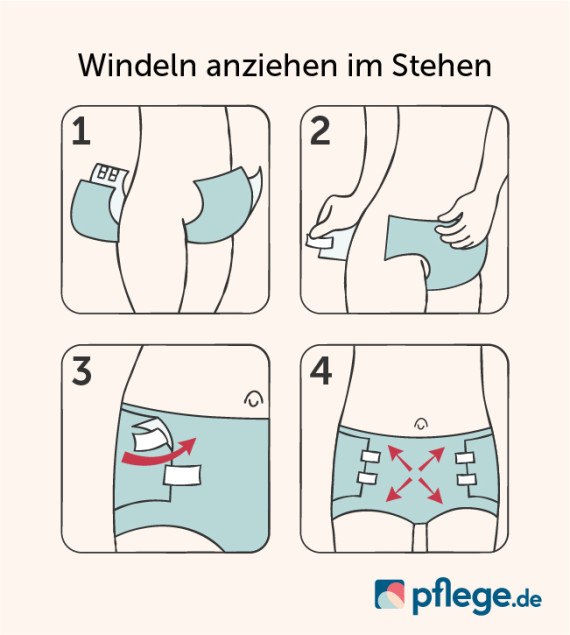 Windeln anziehen im Stehen

1

2

3

4

pflege.de