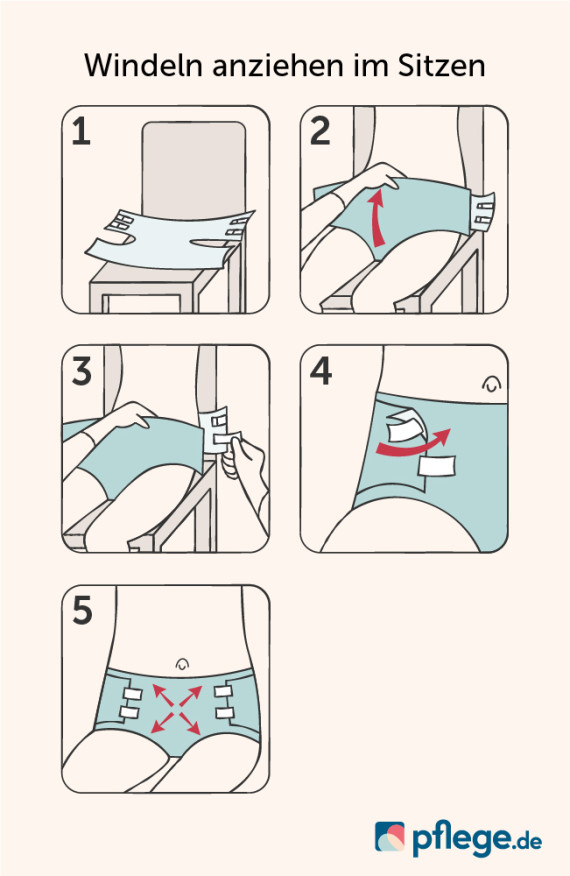 Windeln anziehen im Sitzen

1

2

3

4

5

pflege.de