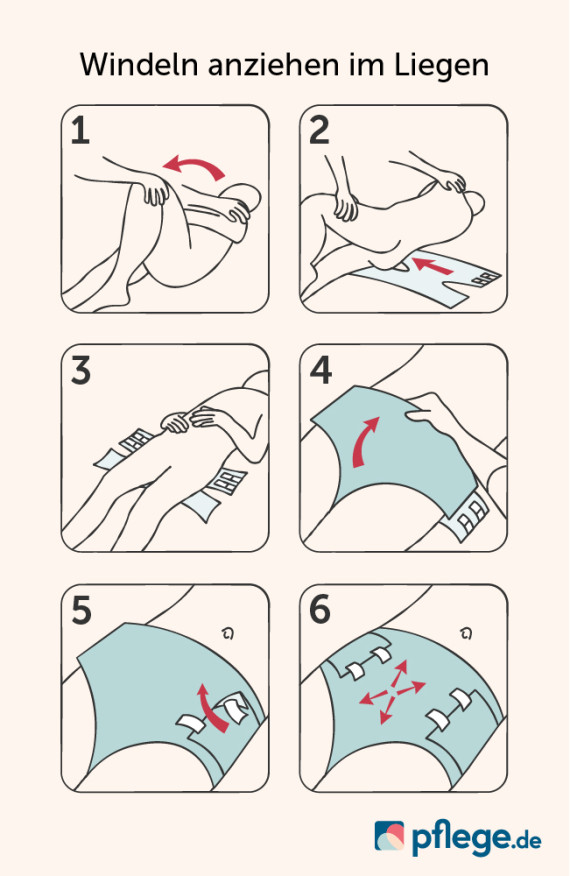 Windeln anziehen im Liegen

1

2

3

4

5

6

pflege.de