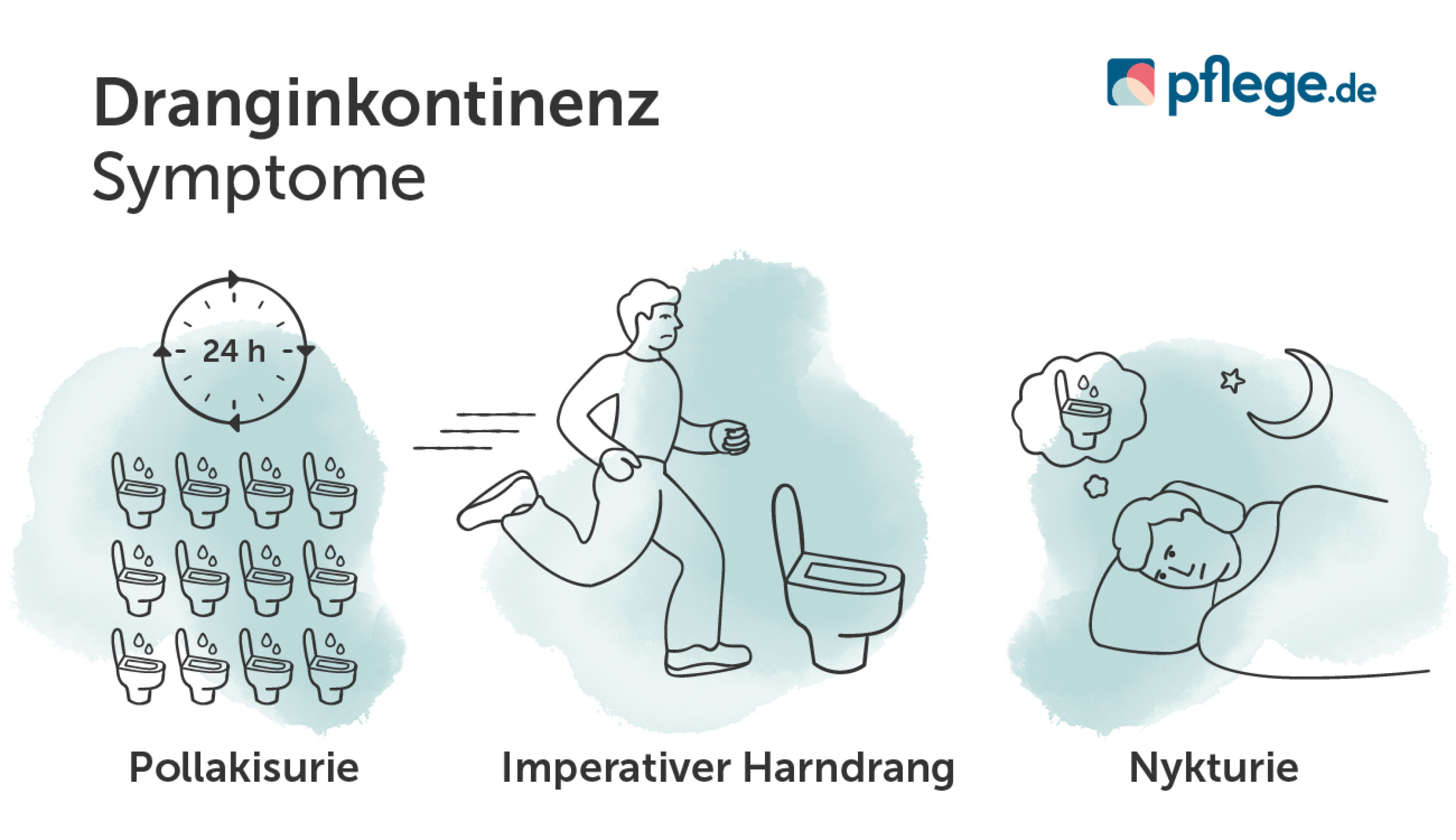 Dranginkontinenz
Symptome

pflege.de

24 h

Pollakisurie

Imperativer Harndrang

Nykturie