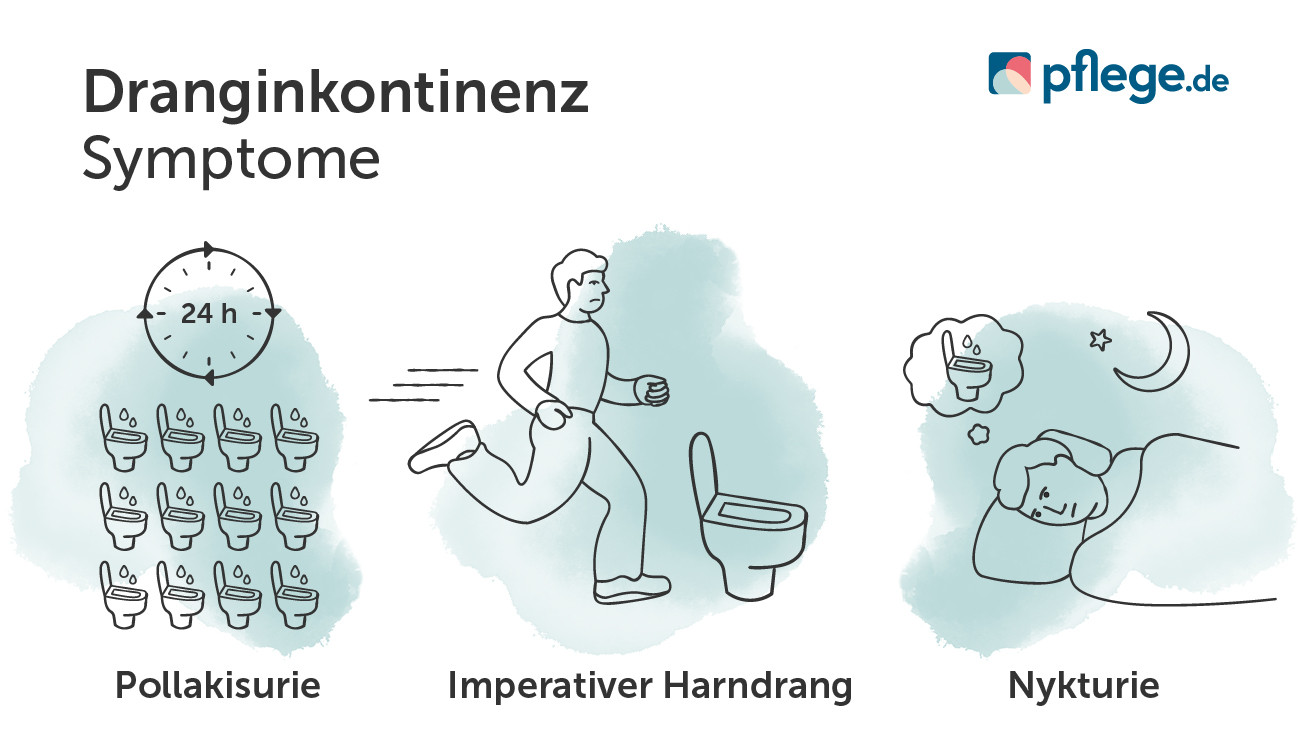 Dranginkontinenz
Symptome

pflege.de

24 h

Pollakisurie

Imperativer Harndrang

Nykturie