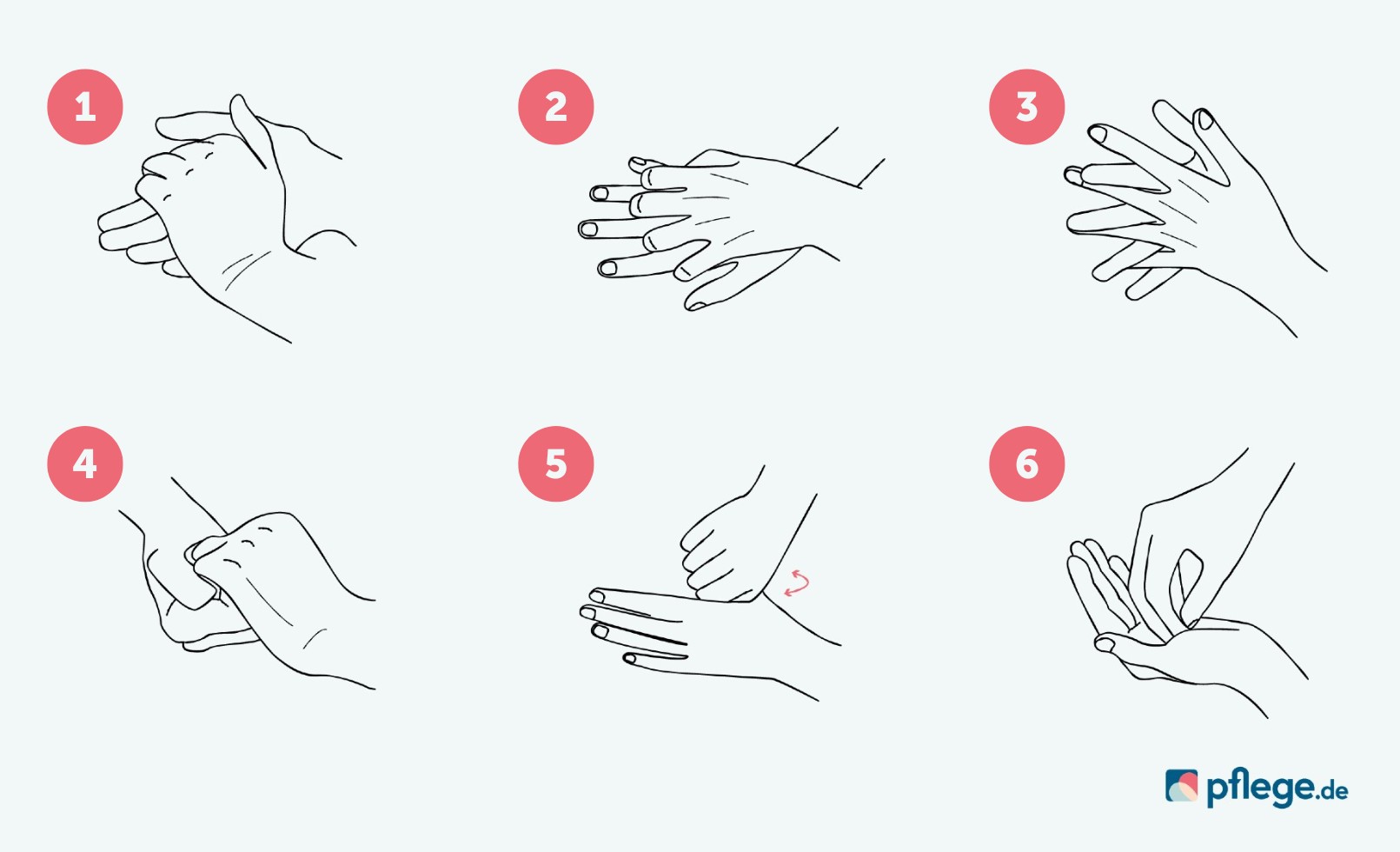 1

2

3

4

5

6

pflege.de