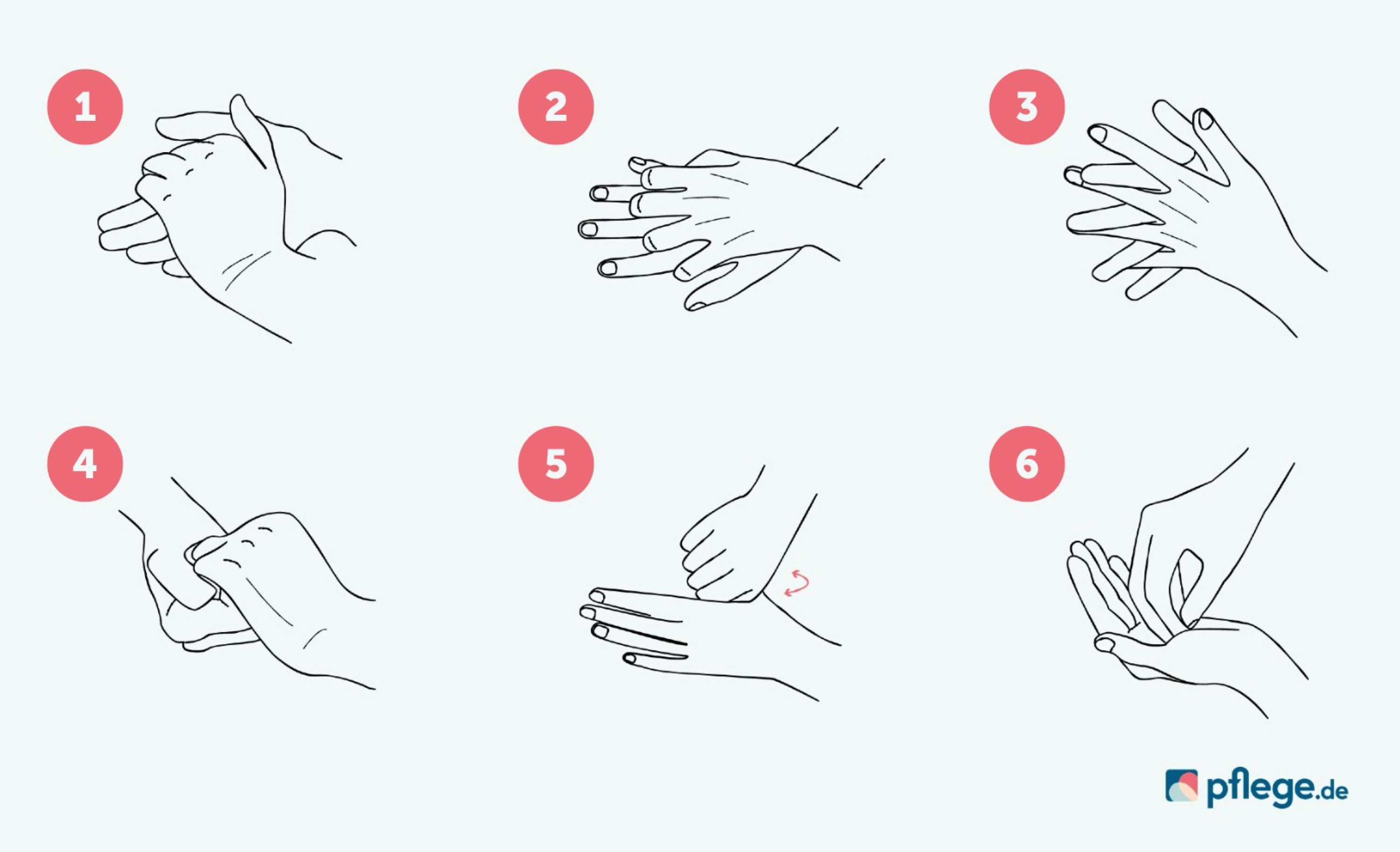 1

2

3

4

5

6

pflege.de